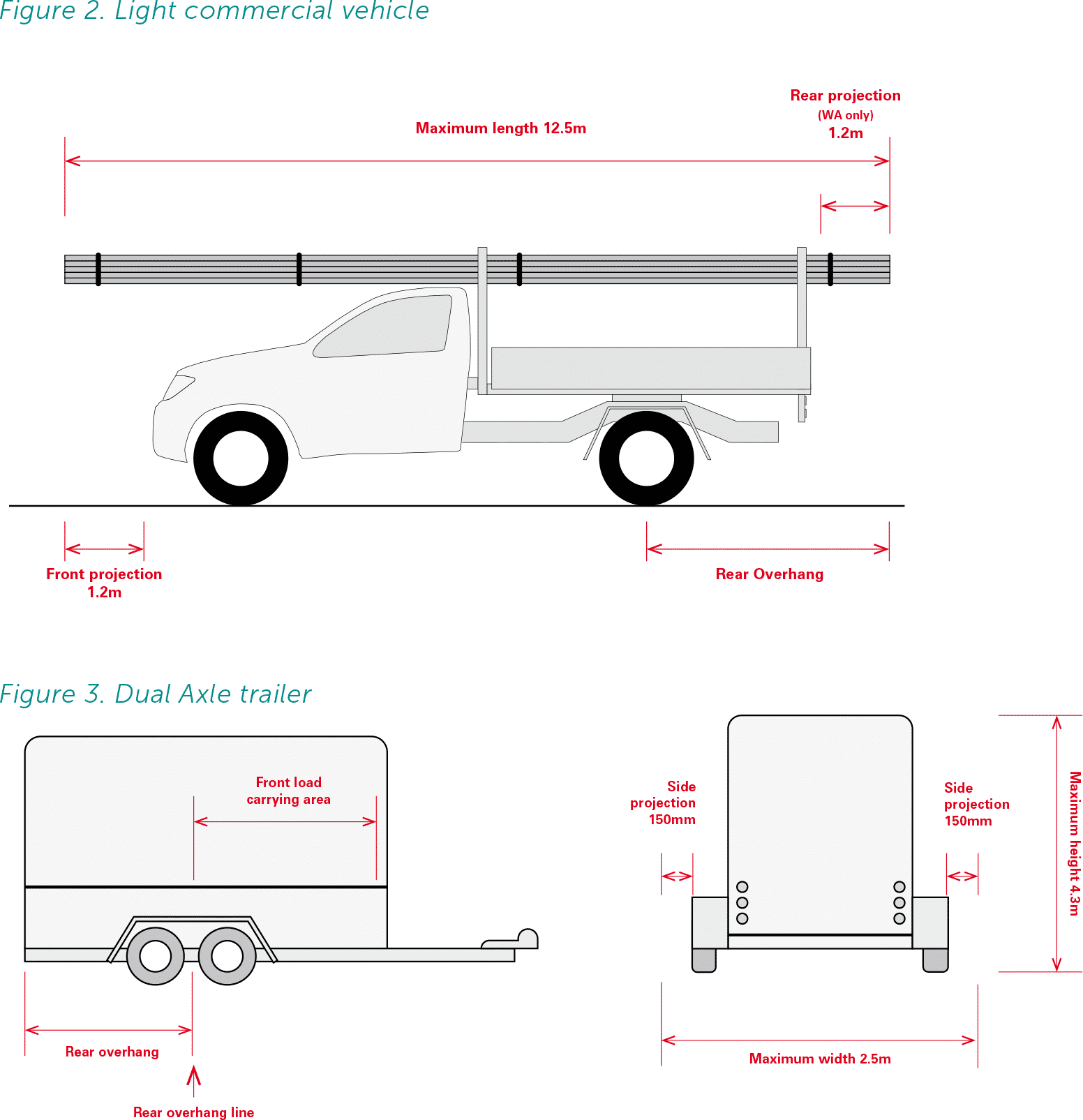 Figure 2. Light commercial vehicle

Maximum length 12.5m

Rear projection
(WA only)
1.2m

Front projection
1.2m

Rear Overhang

Figure 3. Dual Axle trailer

Front load
carrying area

Rear overhang

Rear overhang line

Side
projection
150mm

Side
projection
150mm

Maximum height 4.3m

Maximum width 2.5m